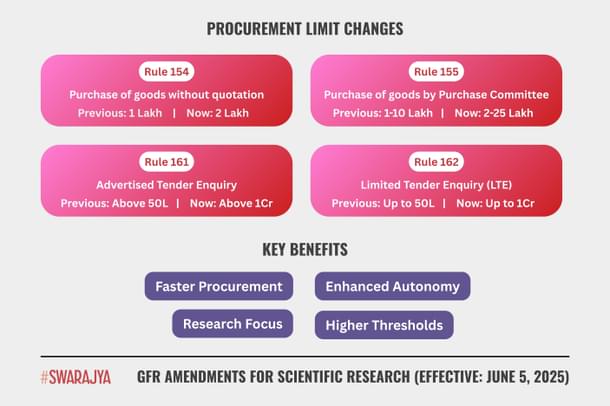 PROCUREMENT LIMIT CHANGES

Rule 154
Purchase of goods without quotation
Previous: 1 Lakh | Now: 2 Lakh

Rule 155
Purchase of goods by Purchase Committee
Previous: 1-10 Lakh | Now: 2-25 Lakh

Rule 161
Advertised Tender Enquiry
Previous: Above 50L | Now: Above 1Cr

Rule 162
Limited Tender Enquiry (LTE)
Previous: Up to 50L | Now: Up to 1Cr

KEY BENEFITS

Faster Procurement
Enhanced Autonomy
Research Focus
Higher Thresholds

#SWARAJYA GFR AMENDMENTS FOR SCIENTIFIC RESEARCH (EFFECTIVE: JUNE 5, 2025)